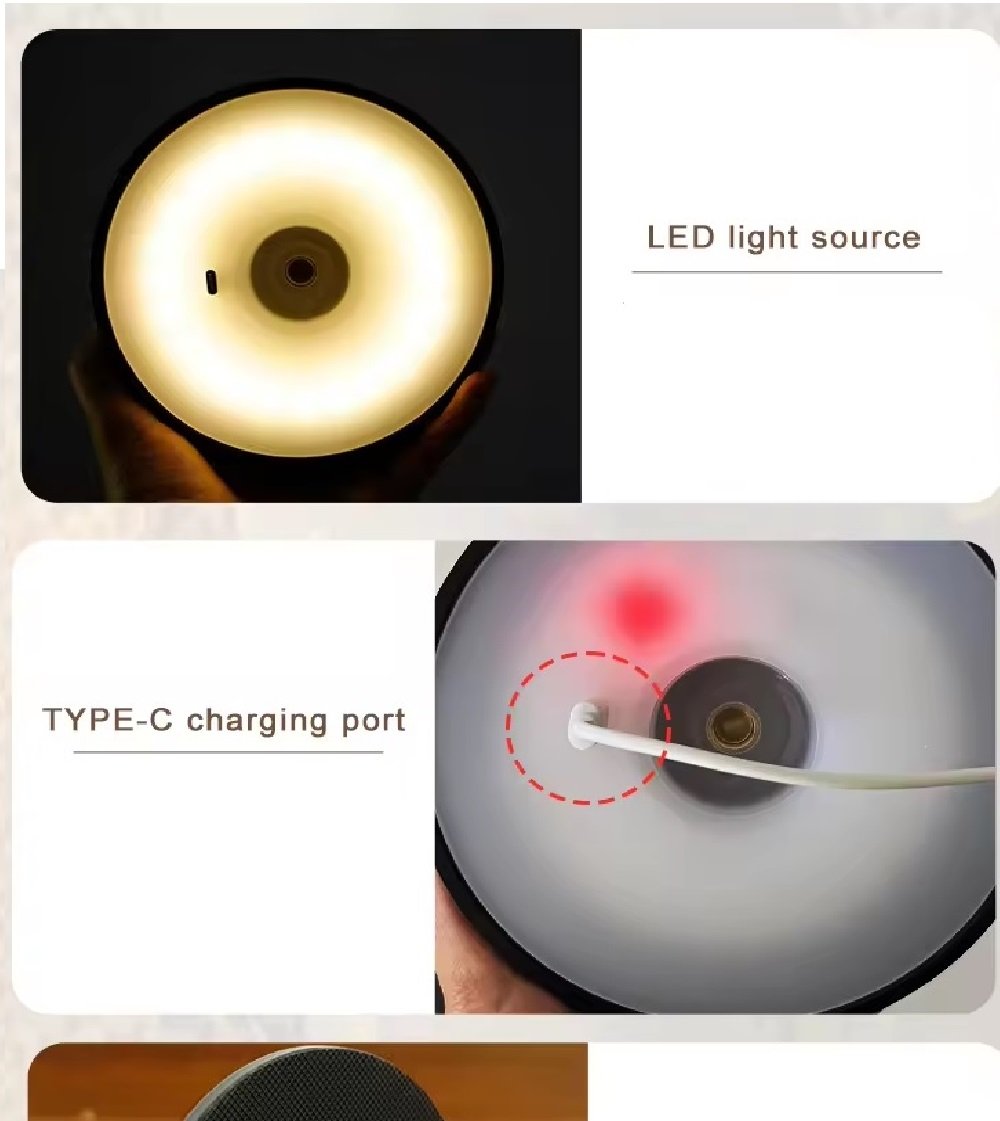 LED light source

TYPE-C charging port